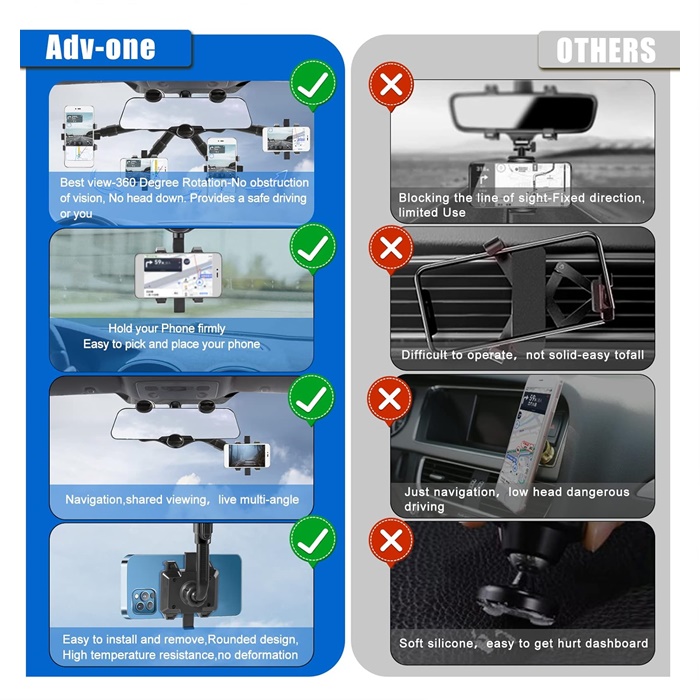 Adv-one

Best view-360 Degree Rotation-No obstruction of vision, No head down. Provides a safe driving or you

Hold your Phone firmly
Easy to pick and place your phone

Navigation,shared viewing, live multi-angle

Easy to install and remove,Rounded design, High temperature resistance,no deformation

OTHERS

Blocking the line of sight-Fixed direction, limited Use

Difficult to operate, not solid-easy tofall

Just navigation, low head dangerous driving

Soft silicone, easy to get hurt dashboard